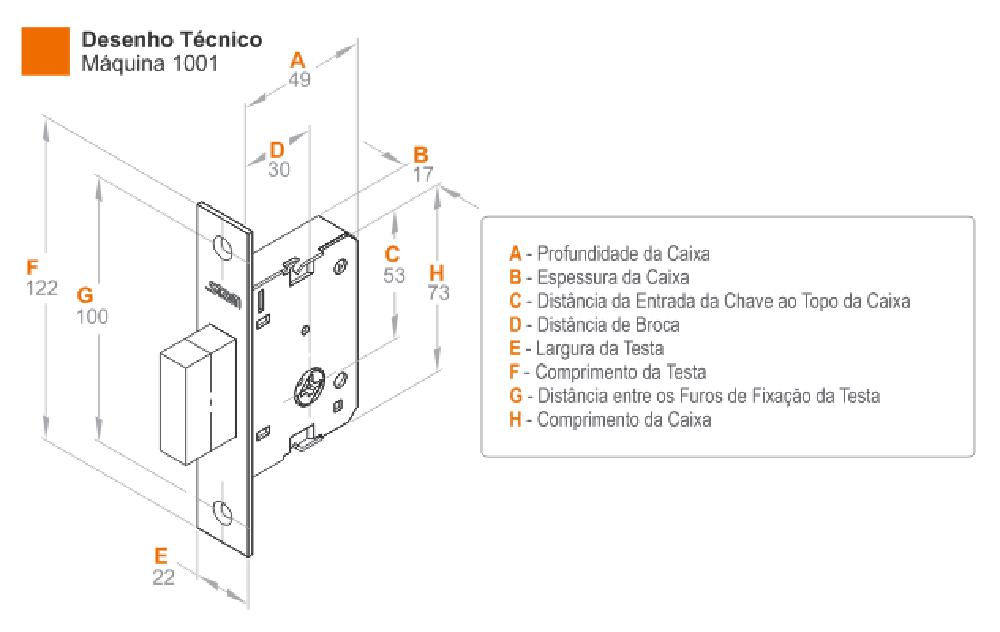 Desenho Técnico
Máquina 1001

A
49

D
30

B
17

C
53

H
73

F
122

G
100

E
22

A - Profundidade da Caixa
B - Espessura da Caixa
C - Distância da Entrada da Chave ao Topo da Caixa
D - Distância de Broca
E - Largura da Testa
F - Comprimento da Testa
G - Distância entre os Furos de Fixação da Testa
H - Comprimento da Caixa